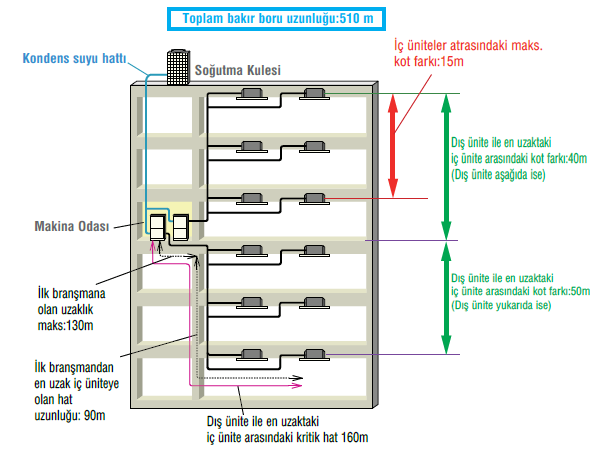 Toplam bakır boru uzunluğu:510 m

Kondens suyu hattı

Soğutma Kulesi

İç üniteler atrasındaki maks. kot farkı:15m

Dış ünite ile en uzaktaki iç ünite arasındaki kot farkı:40m (Dış ünite aşağıda ise)

Makina Odası

Dış ünite ile en uzaktaki iç ünite arasındaki kot farkı:50m (Dış ünite yukarıda ise)

İlk branşmana olan uzaklık maks:130m

İlk branşmandan en uzak iç üniteye olan hat uzunluğu: 90m

Dış ünite ile en uzaktaki iç ünite arasındaki kritik hat 160m